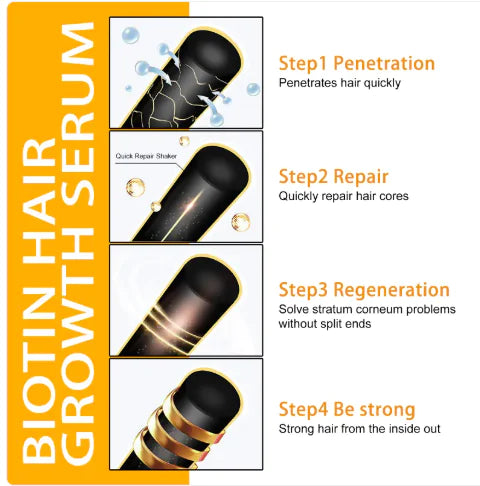 BIOTIN HAIR GROWTH SERUM

Step1 Penetration
Penetrates hair quickly

Quick Repair Shaker

Step2 Repair
Quickly repair hair cores

Step3 Regeneration
Solve stratum corneum problems without split ends

Step4 Be strong
Strong hair from the inside out